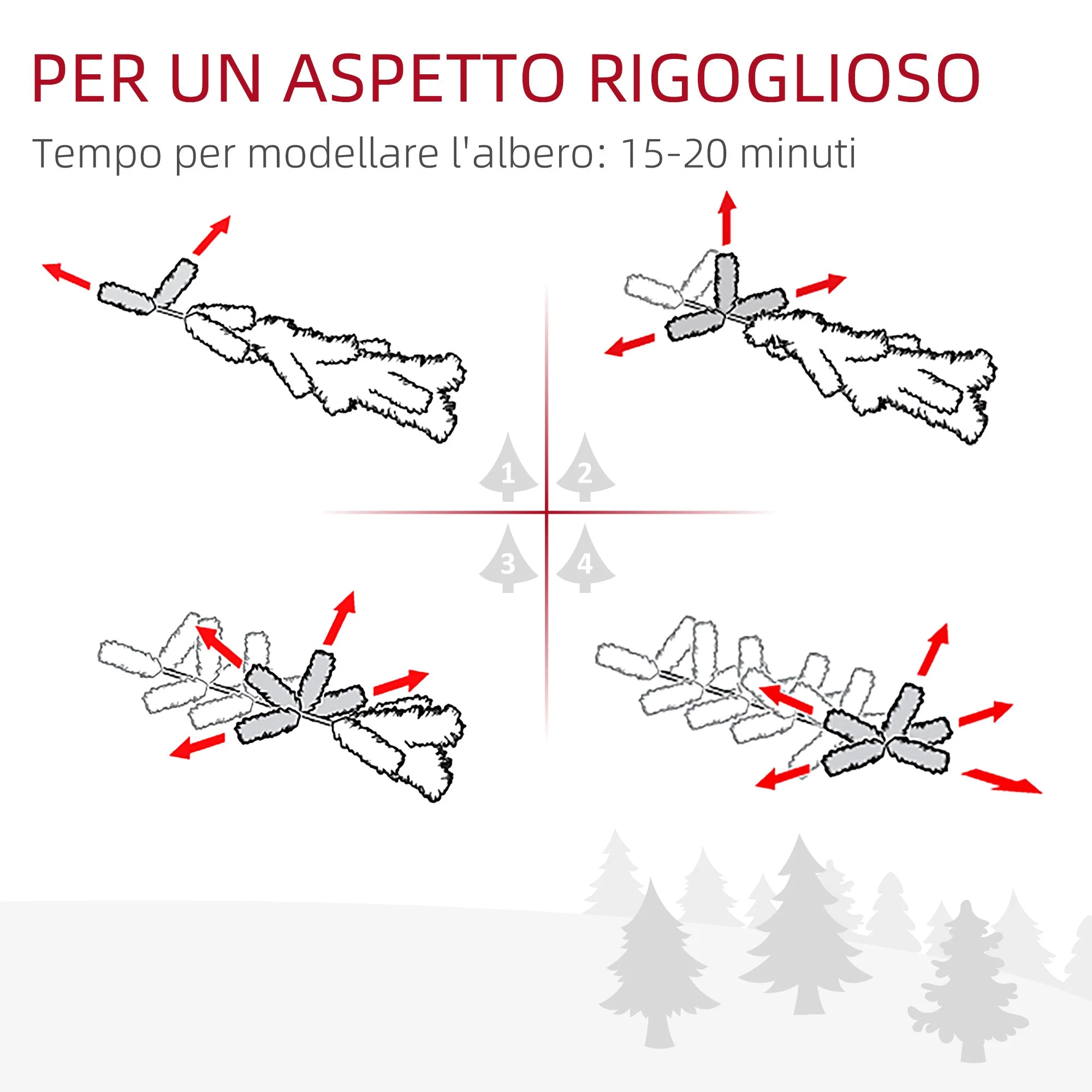 PER UN ASPETTO RIGOGLIOSO

Tempo per modellare l'albero: 15-20 minuti

1

2

3

4