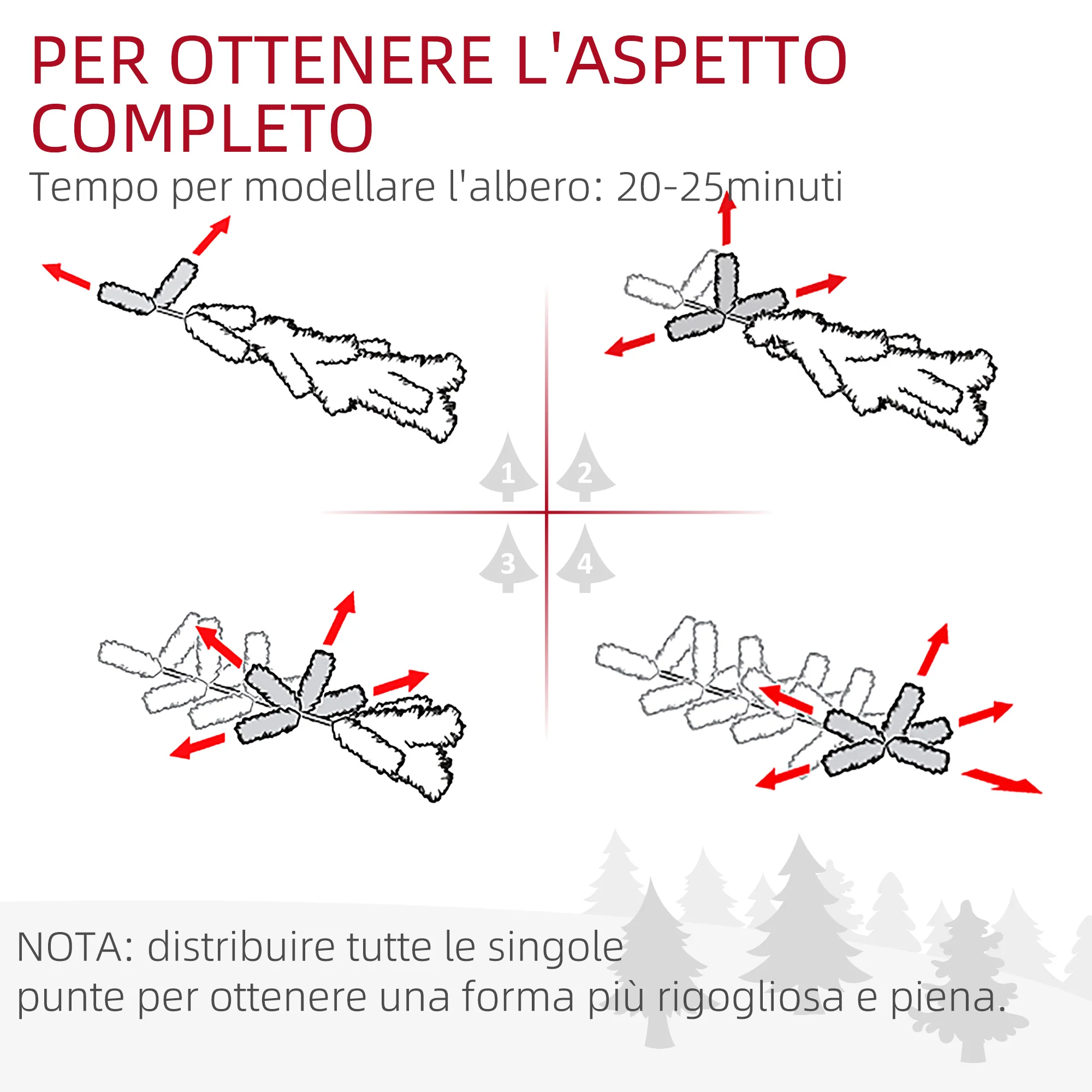 PER OTTENERE L'ASPETTO COMPLETO

Tempo per modellare l'albero: 20-25minuti

1 2 3 4

NOTA: distribuire tutte le singole punte per ottenere una forma più rigogliosa e piena.