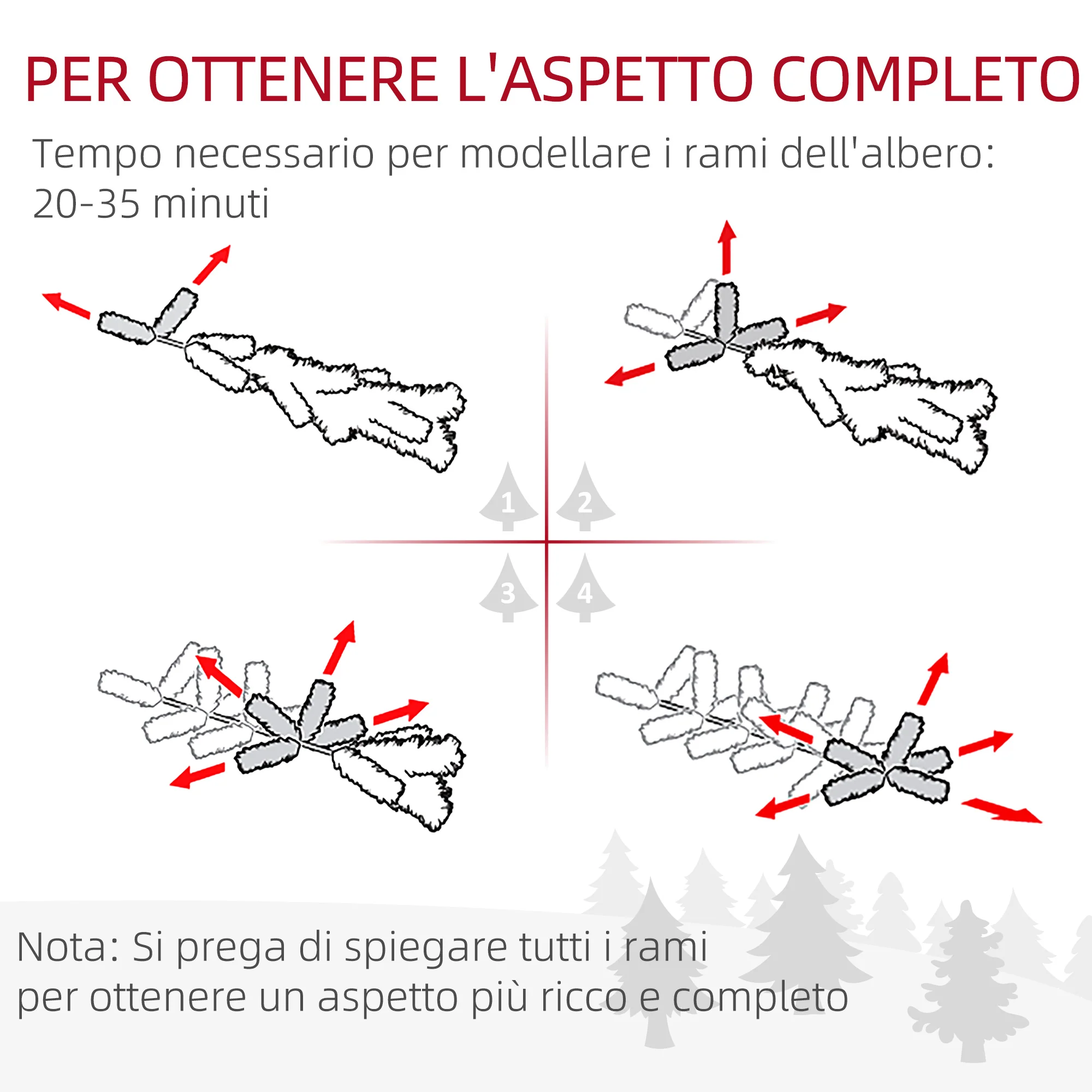 PER OTTENERE L'ASPETTO COMPLETO

Tempo necessario per modellare i rami dell'albero: 20-35 minuti

1

2

3

4

Nota: Si prega di spiegare tutti i rami per ottenere un aspetto più ricco e completo